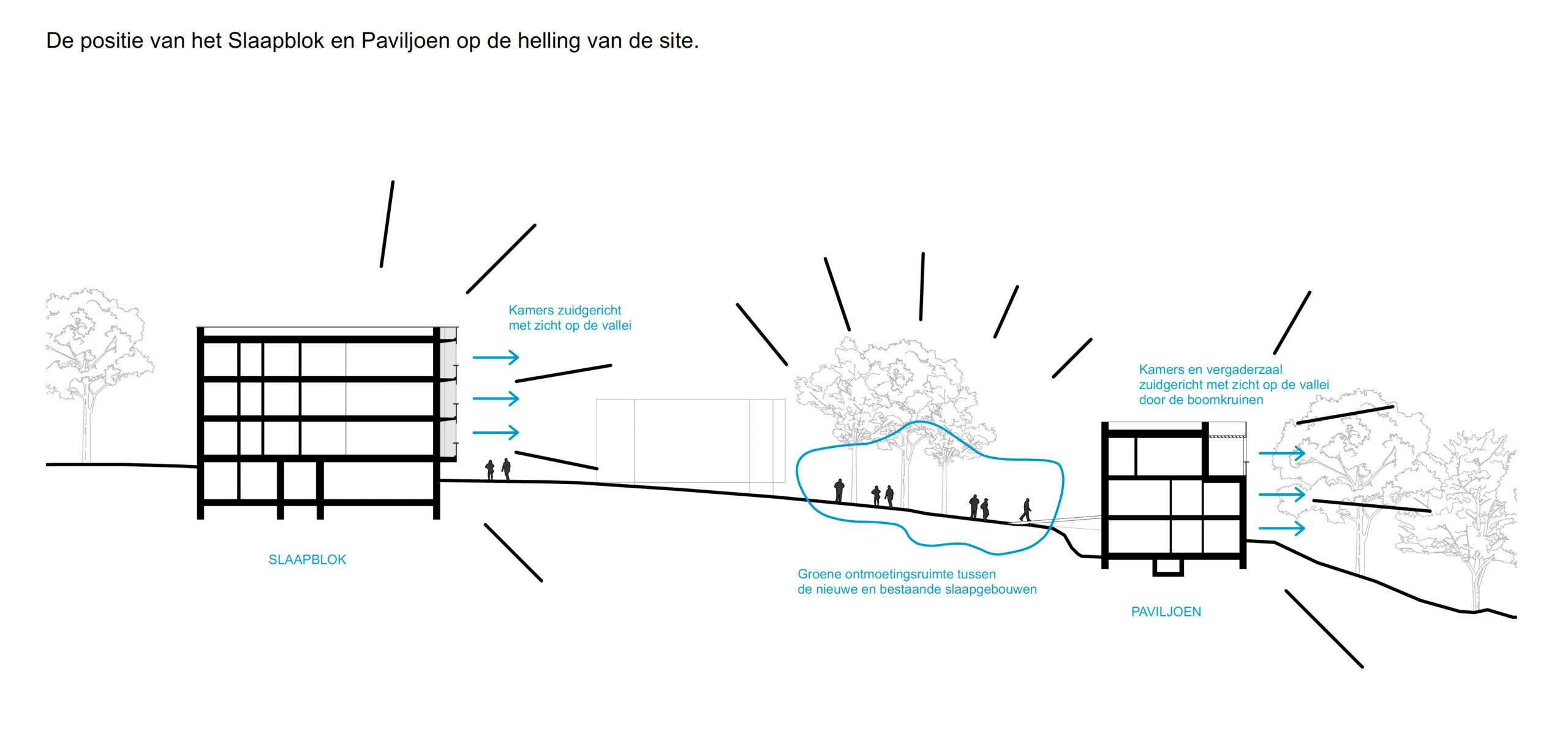 De positie van het Slaapblok en Paviljoen op de helling van de site.

Kamers zuidgericht
met zicht op de vallei

Kamers en vergaderzaal
zuidgericht met zicht op de vallei
door de boomkruinen

SLAAPBLOK

Groene ontmoetingsruimte tussen
de nieuwe en bestaande slaapgebouwen

PAVILJOEN