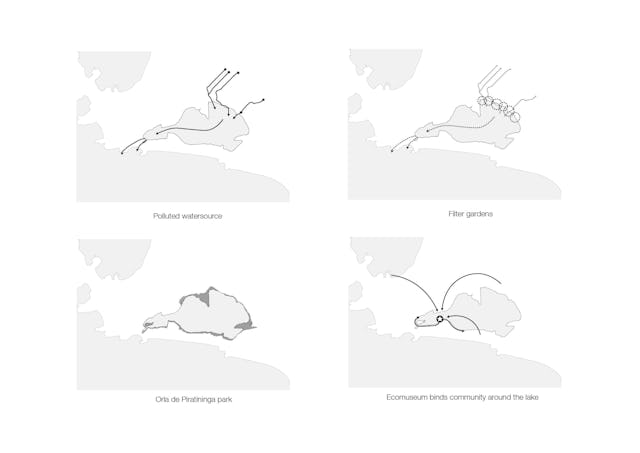 Polluted watersource

Filter gardens

Orla de Piratininga park

Ecomuseum binds community around the lake