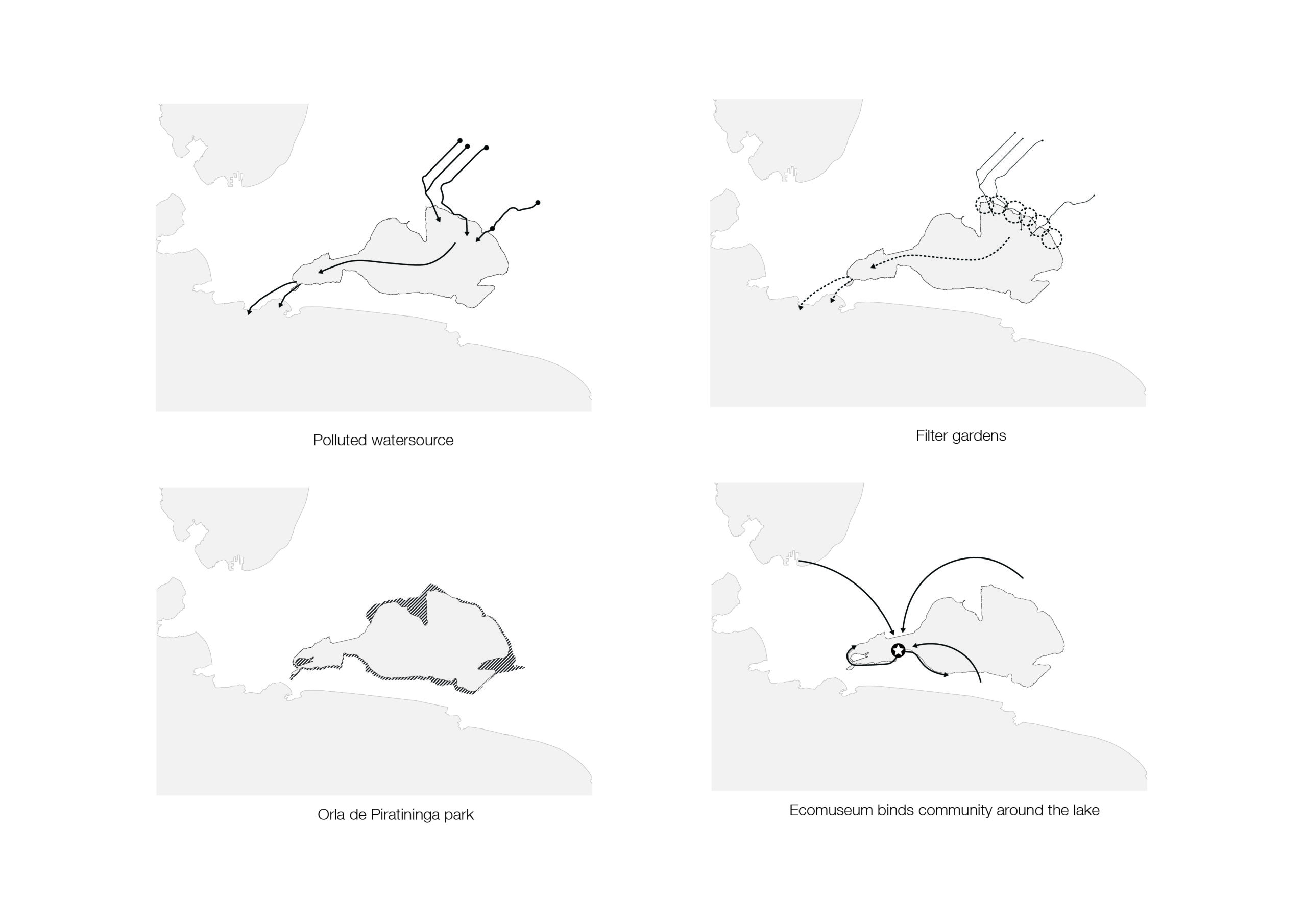 Polluted watersource

Filter gardens

Orla de Piratininga park

Ecomuseum binds community around the lake