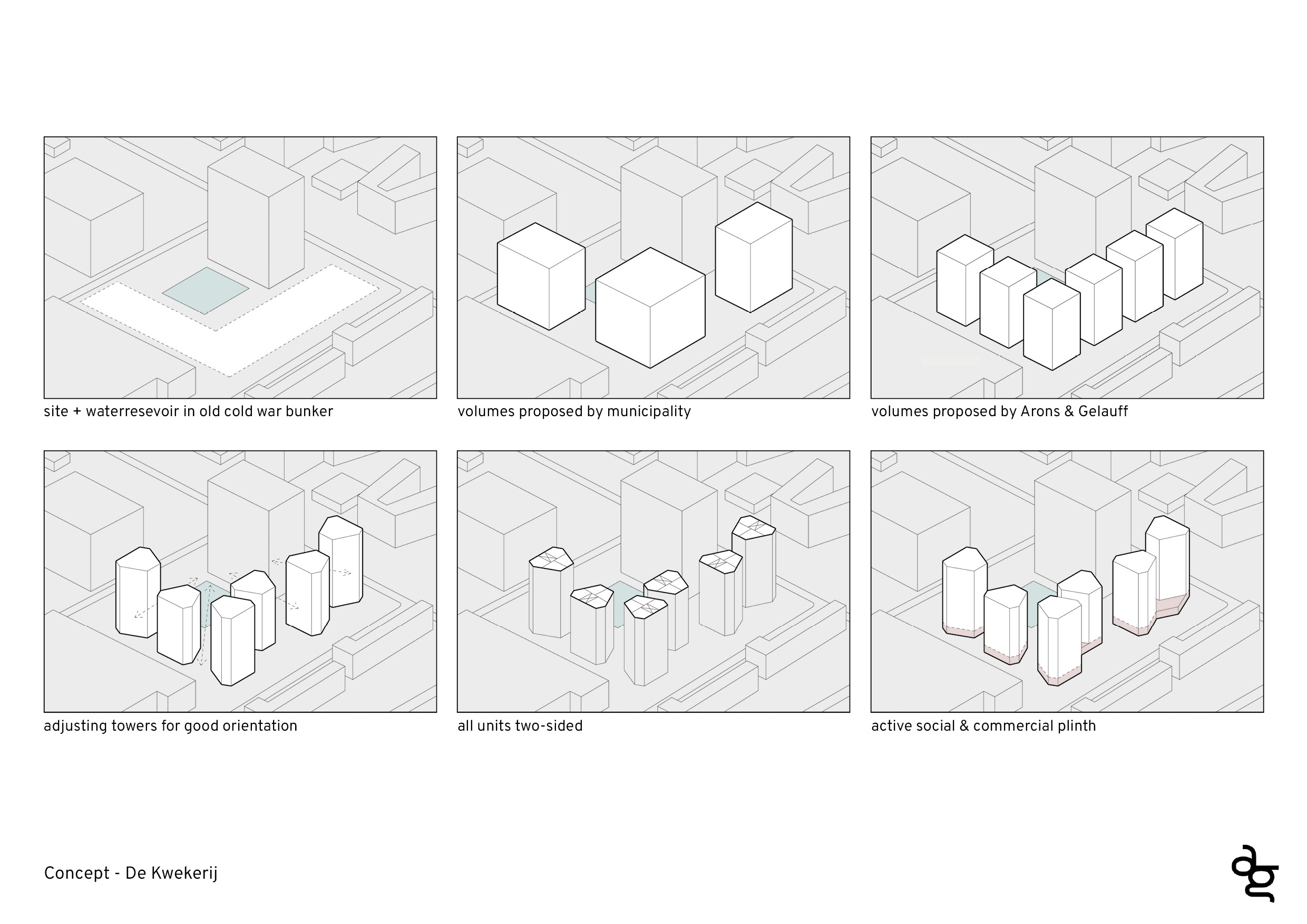 site + waterresevoir in old cold war bunker

volumes proposed by municipality

volumes proposed by Arons & Gelauff

adjusting towers for good orientation

all units two-sided

active social & commercial plinth

Concept - De Kwekerij

ag