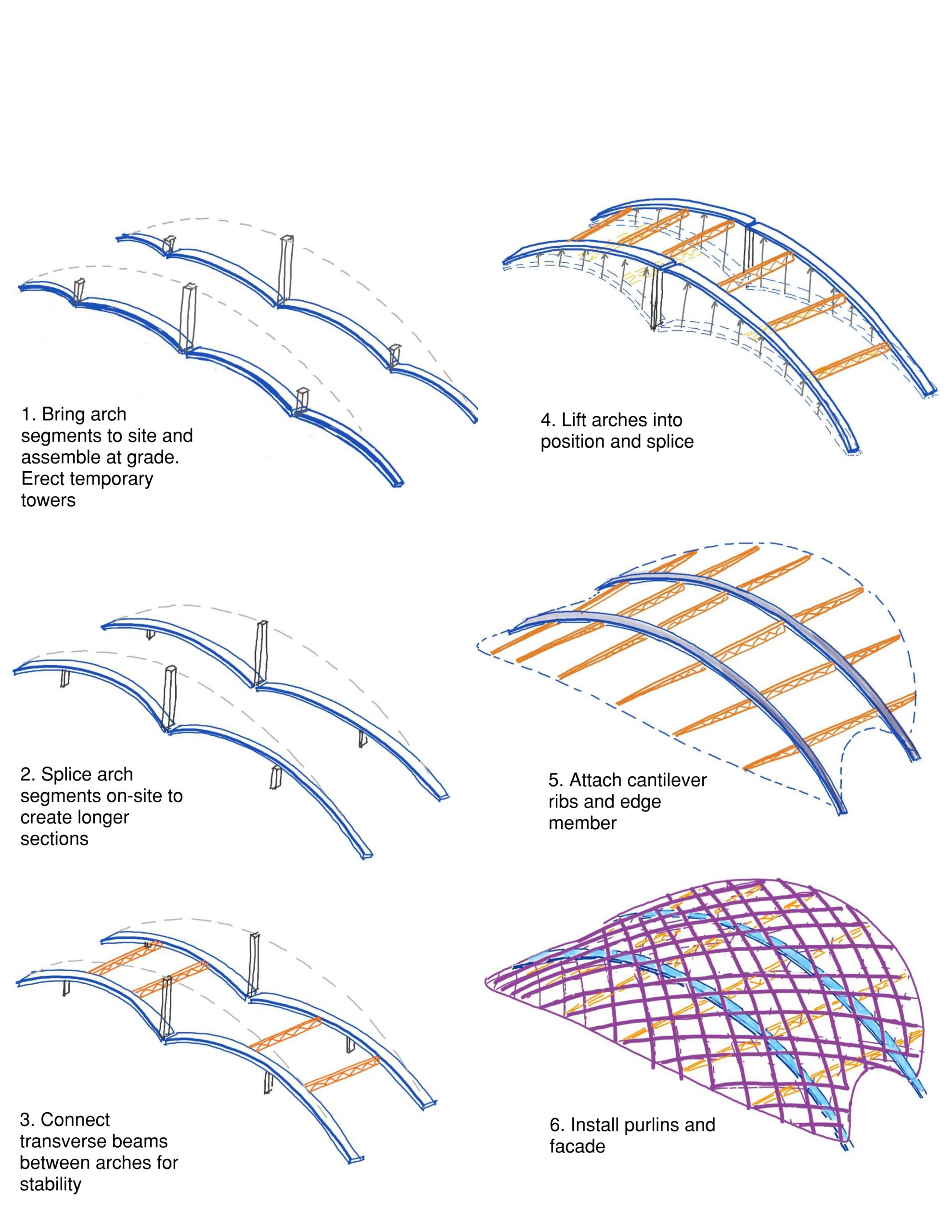 1. Bring arch segments to site and assemble at grade. Erect temporary towers

2. Splice arch segments on-site to create longer sections

3. Connect transverse beams between arches for stability

4. Lift arches into position and splice

5. Attach cantilever ribs and edge member

6. Install purlins and facade