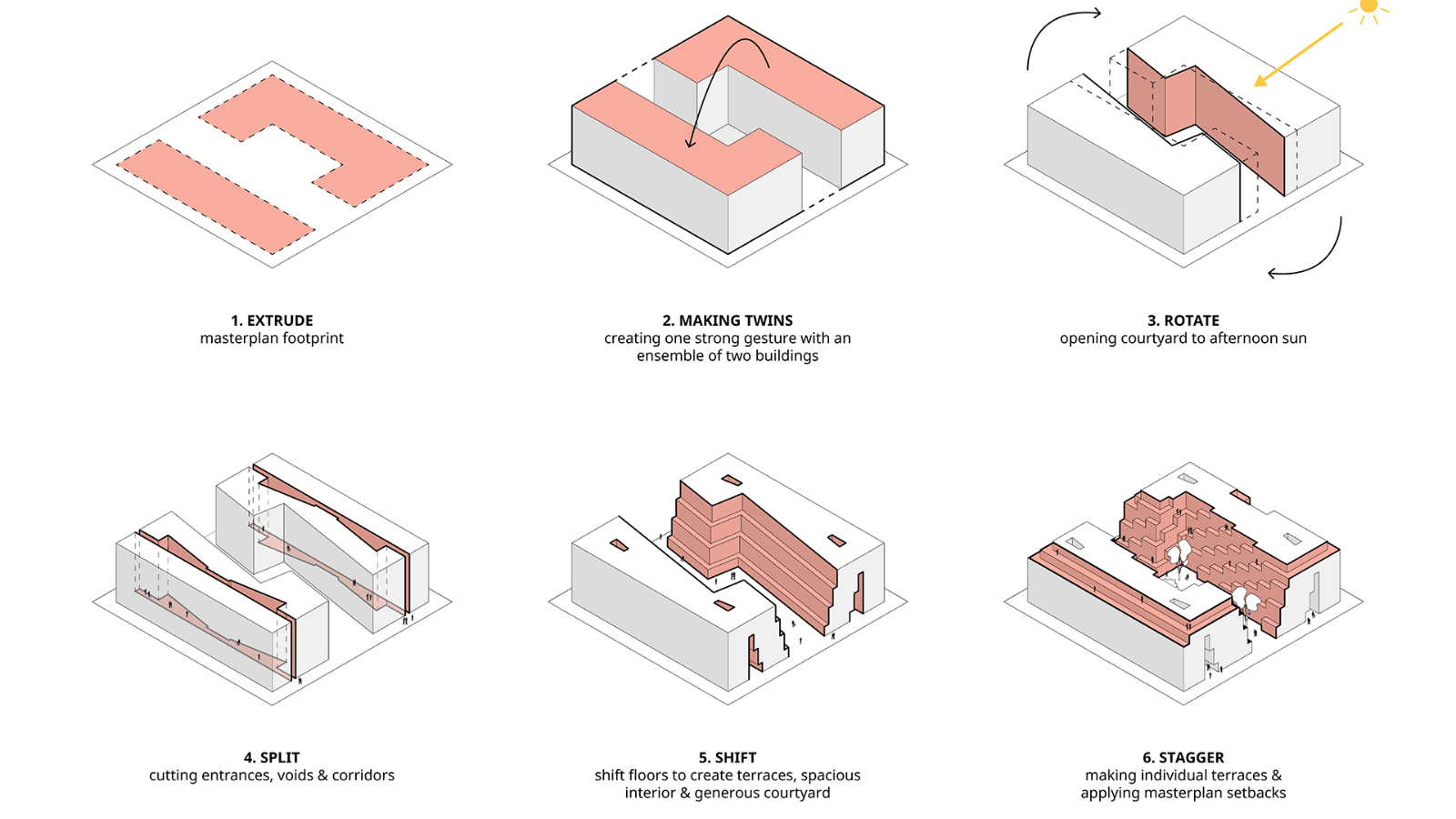 1. EXTRUDE
masterplan footprint

2. MAKING TWINS
creating one strong gesture with an ensemble of two buildings

3. ROTATE
opening courtyard to afternoon sun

4. SPLIT
cutting entrances, voids & corridors

5. SHIFT
shift floors to create terraces, spacious interior & generous courtyard

6. STAGGER
making individual terraces & applying masterplan setbacks