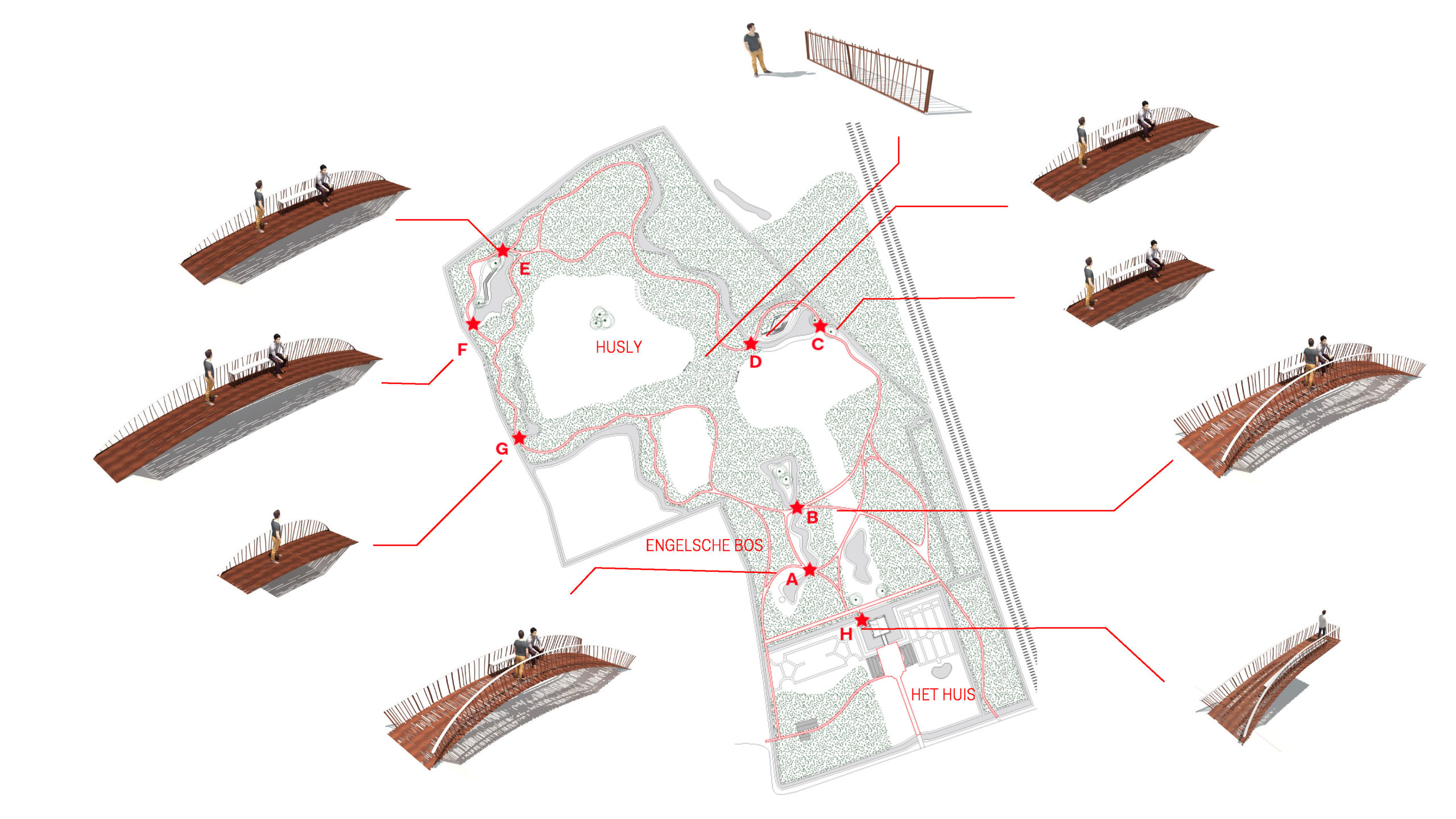 E

F

HUSLY

D

C

G

B

ENGELSCHE BOS

A

H

HET HUIS