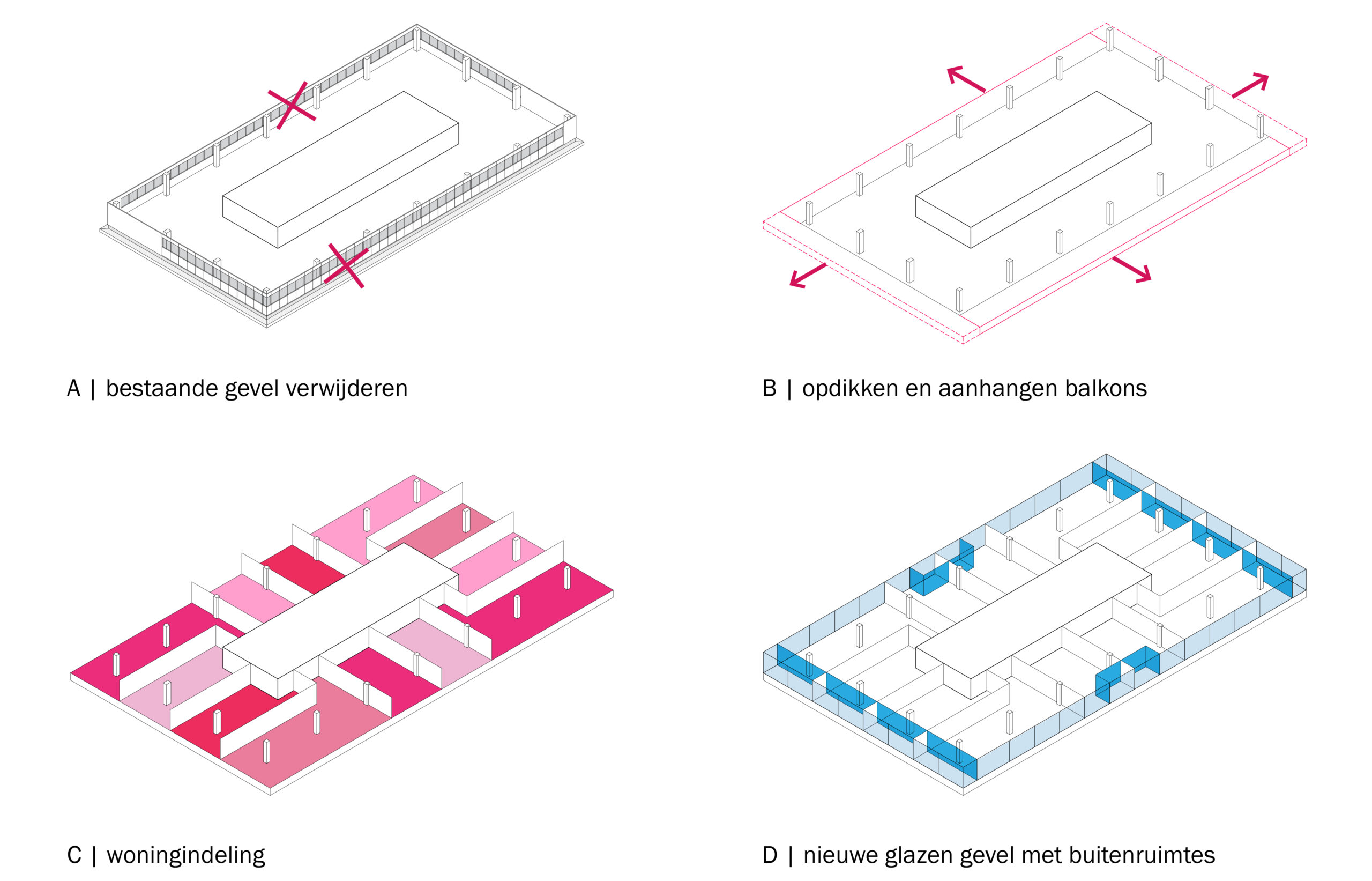 A | bestaande gevel verwijderen

B | opdikken en aanhangen balkons

C | woningindeling

D | nieuwe glazen gevel met buitenruimtes