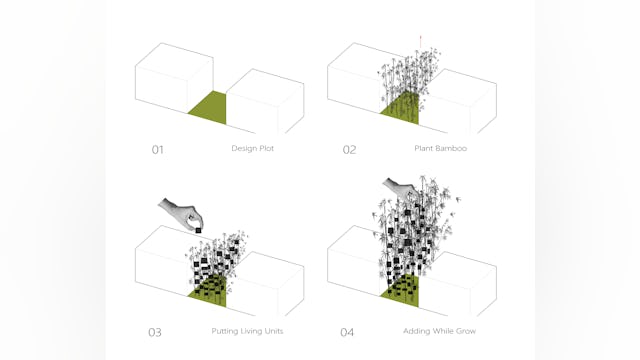 01 Design Plot

02 Plant Bamboo

03 Putting Living Units

04 Adding While Grow