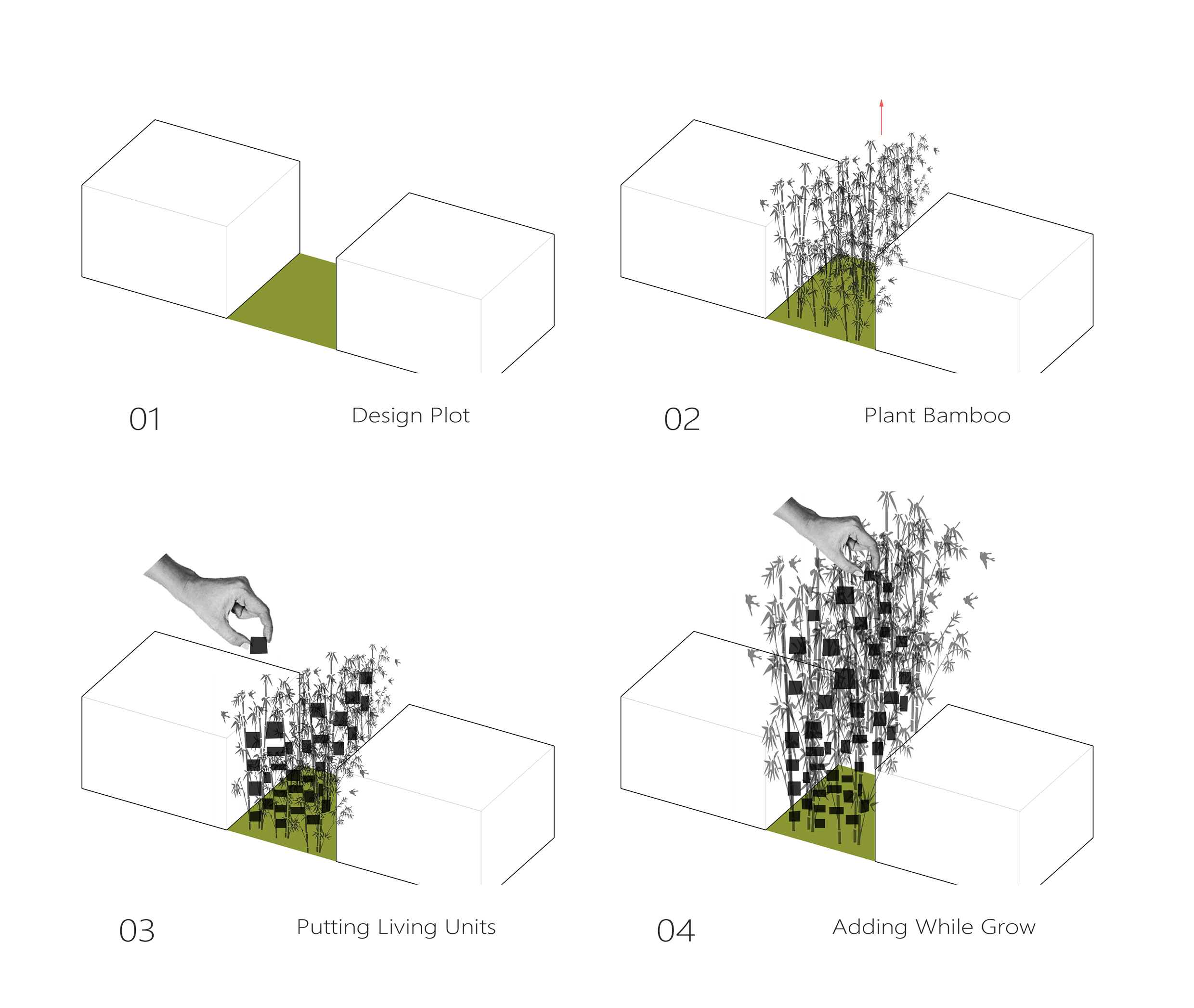 01 Design Plot

02 Plant Bamboo

03 Putting Living Units

04 Adding While Grow