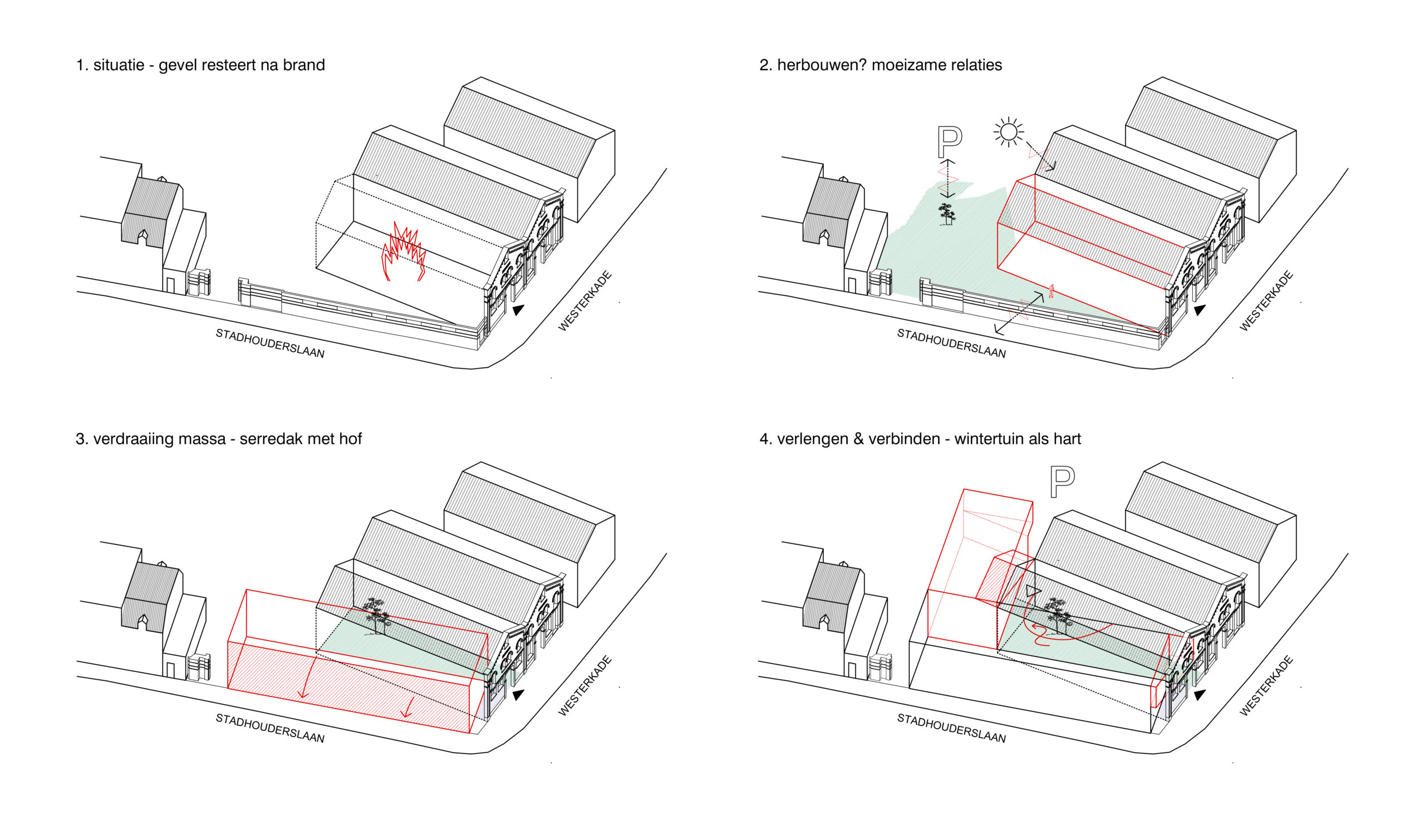 1. situatie - gevel resteert na brand

STADHOUDERSLAAN

WESTERKADE

2. herbouwen? moeizame relaties

P

STADHOUDERSLAAN

WESTERKADE

3. verdraaiing massa - serredak met hof

STADHOUDERSLAAN

WESTERKADE

4. verlengen & verbinden - wintertuin als hart

P

STADHOUDERSLAAN

WESTERKADE