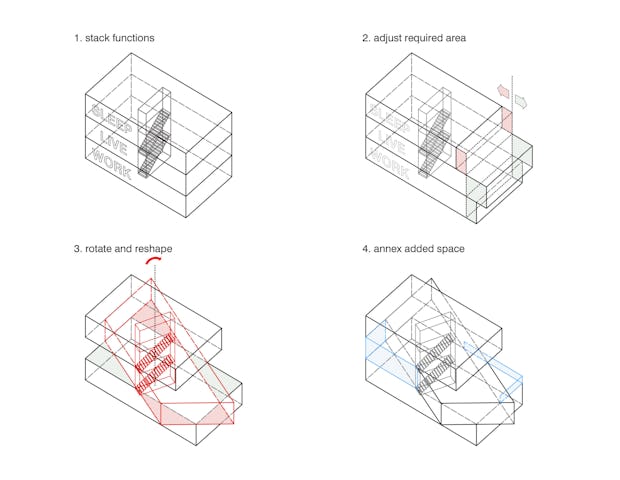 1. stack functions

SLEEP
LIVE
WORK

2. adjust required area

SLEEP
LIVE
WORK

3. rotate and reshape

4. annex added space