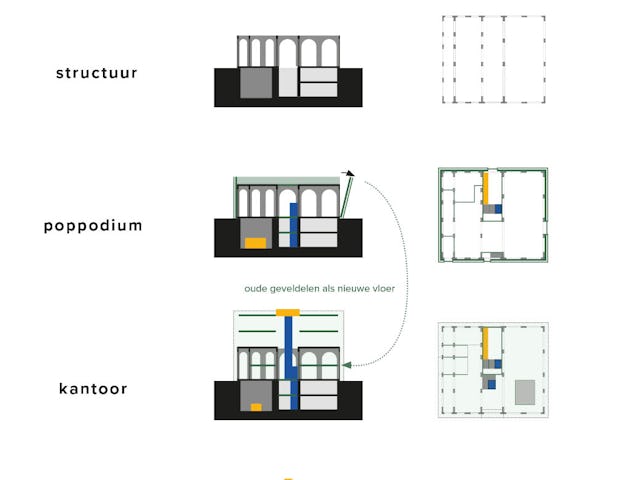 structuur

poppodium

oude geveldelen als nieuwe vloer

kantoor