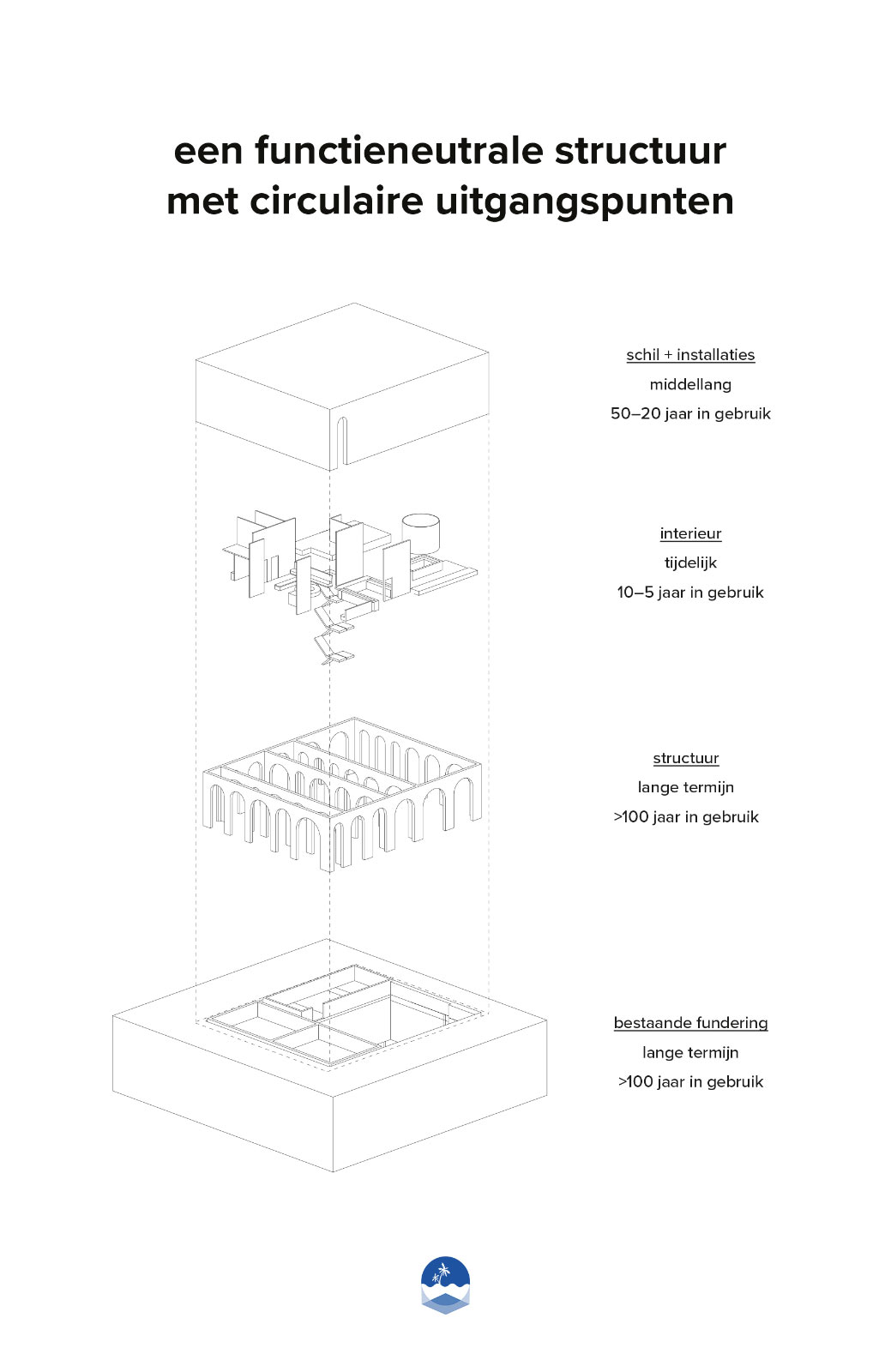 een functieneutrale structuur met circulaire uitgangspunten

schil + installaties
middellang
50–20 jaar in gebruik

interieur
tijdelijk
10–5 jaar in gebruik

structuur
lange termijn
>100 jaar in gebruik

bestaande fundering
lange termijn
>100 jaar in gebruik