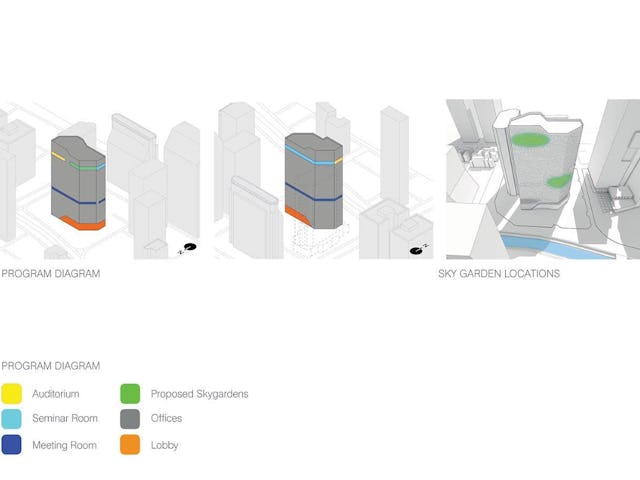 N

N

PROGRAM DIAGRAM

SKY GARDEN LOCATIONS

PROGRAM DIAGRAM

Auditorium

Seminar Room

Meeting Room

Proposed Skygardens

Offices

Lobby