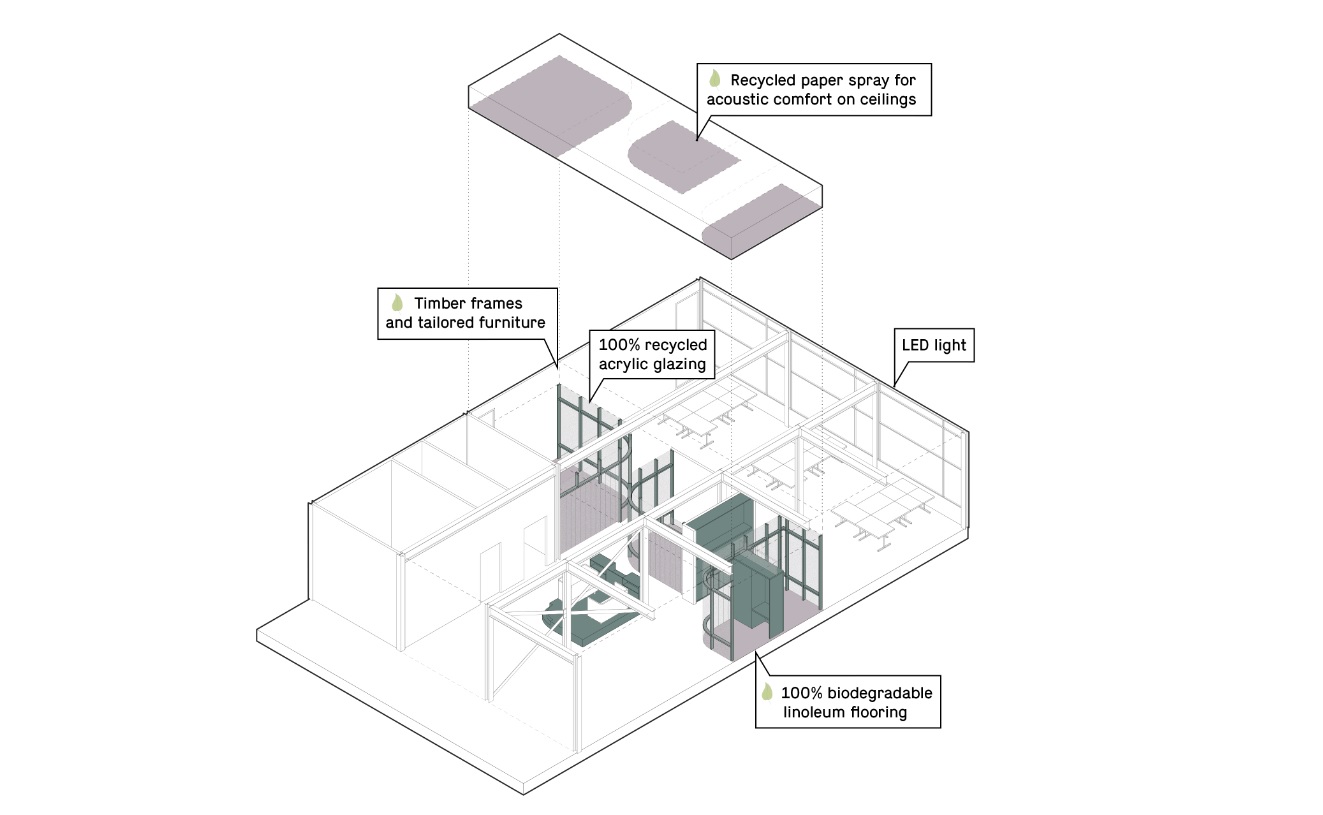 Recycled paper spray for acoustic comfort on ceilings

Timber frames and tailored furniture

100% recycled acrylic glazing

LED light

100% biodegradable linoleum flooring