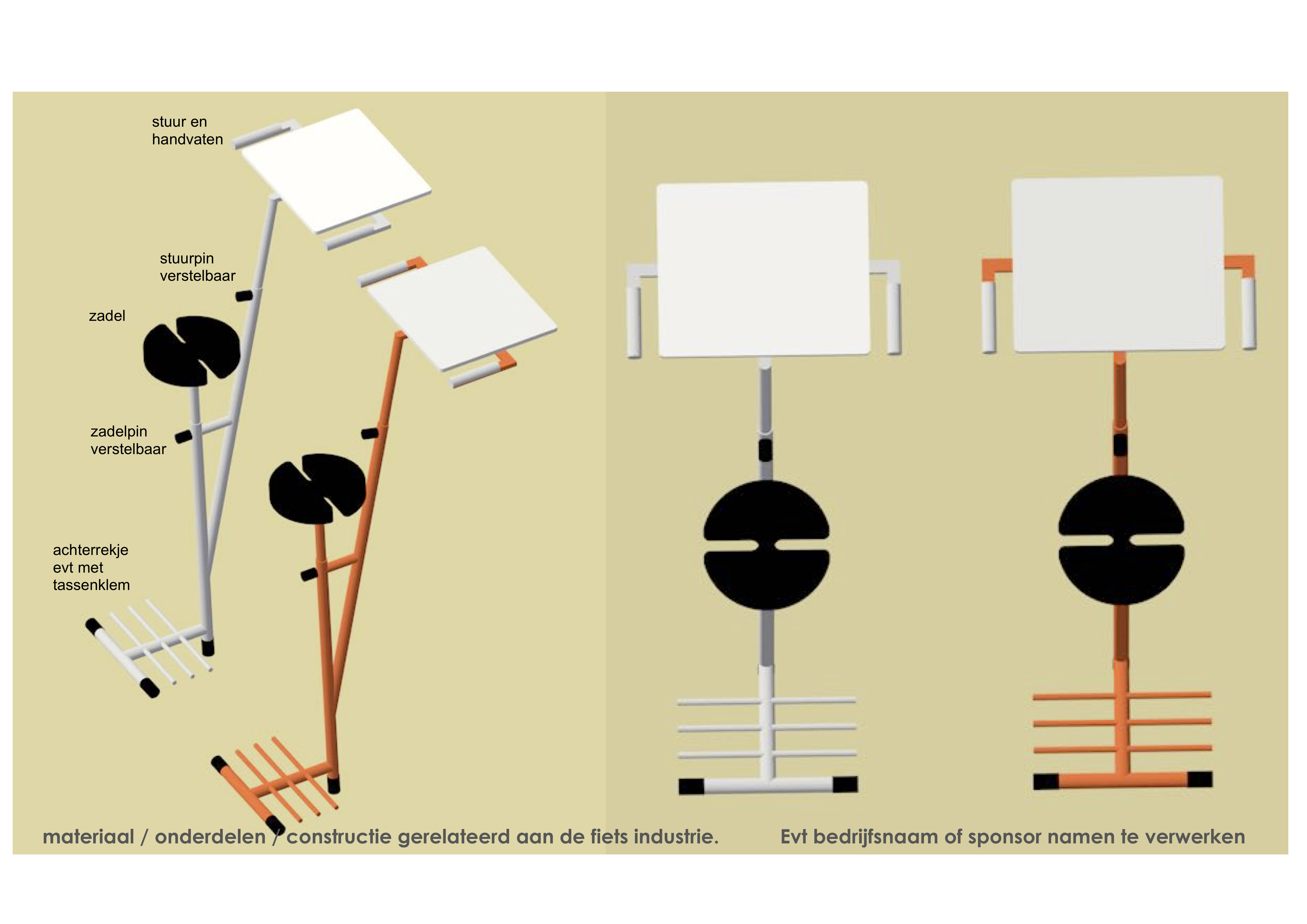 stuur en handvaten

stuurpin verstelbaar

zadel

zadelpin verstelbaar

achterrekje evt met tassenklem

materiaal / onderdelen / constructie gerelateerd aan de fiets industrie.

Evt bedrijfsnaam of sponsor namen te verwerken