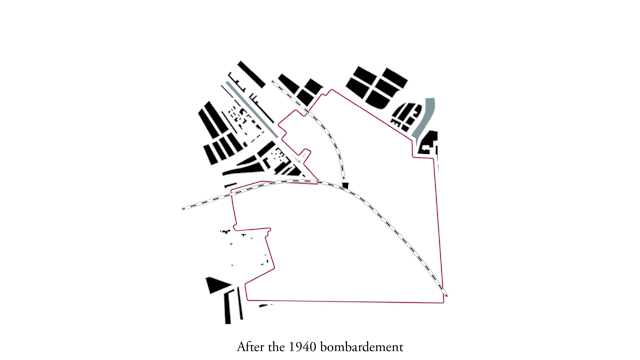 After the 1940 bombardement