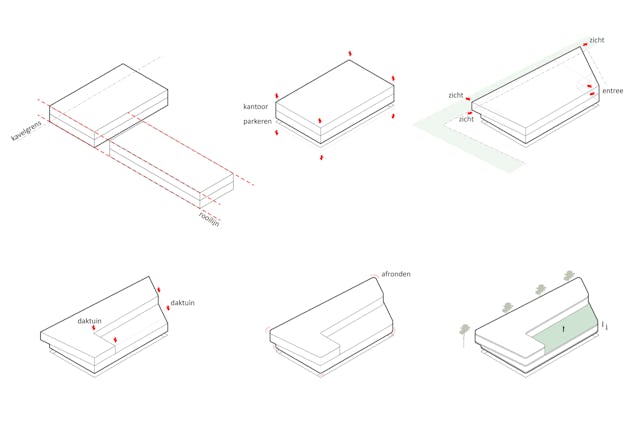 kavelgrens

rooilijn

kantoor

parkeren

zicht

zicht

zicht

entree

daktuin

daktuin

afronden