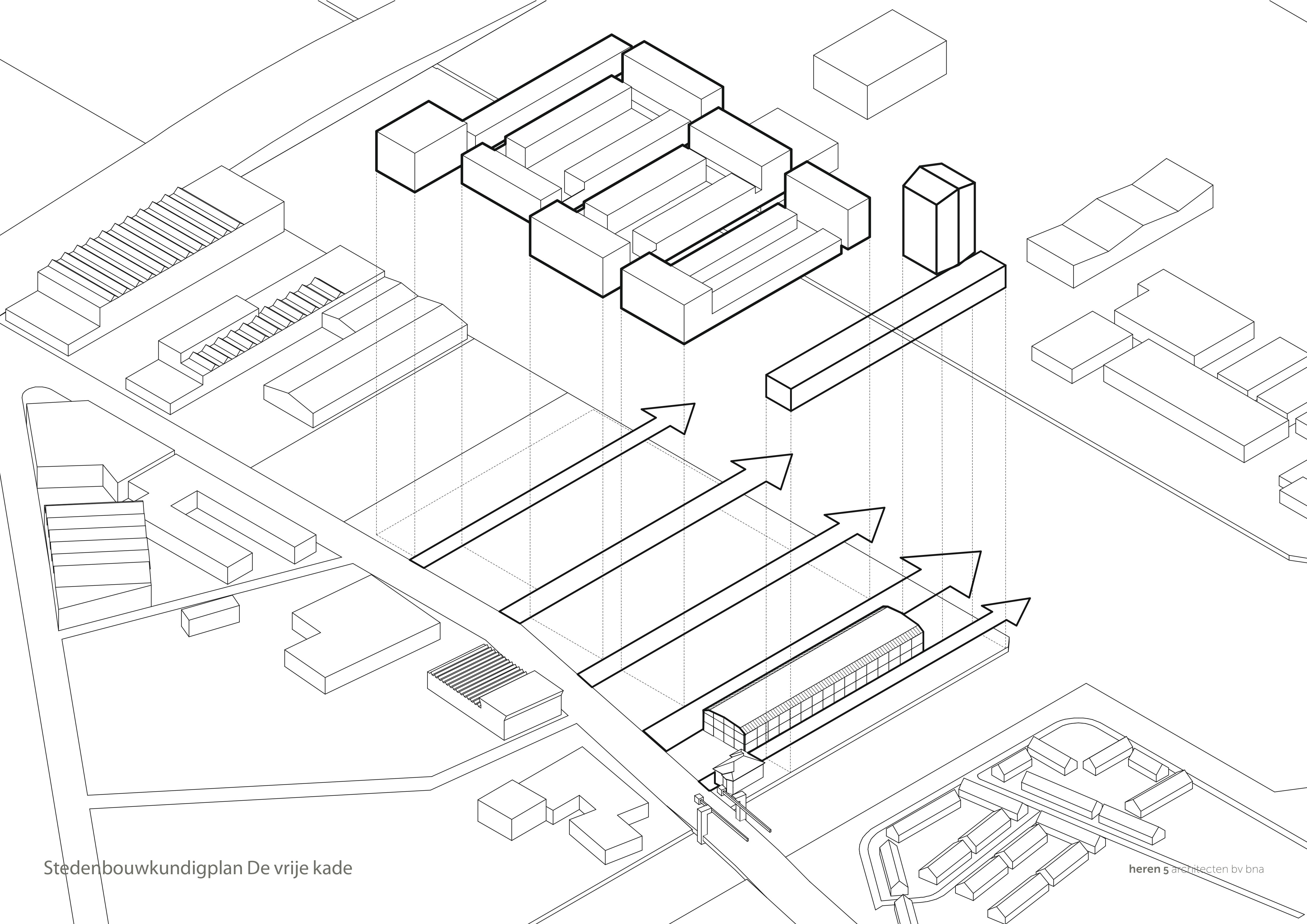 Stedenbouwkundigplan De vrije kade

heren 5 architecten bv bna