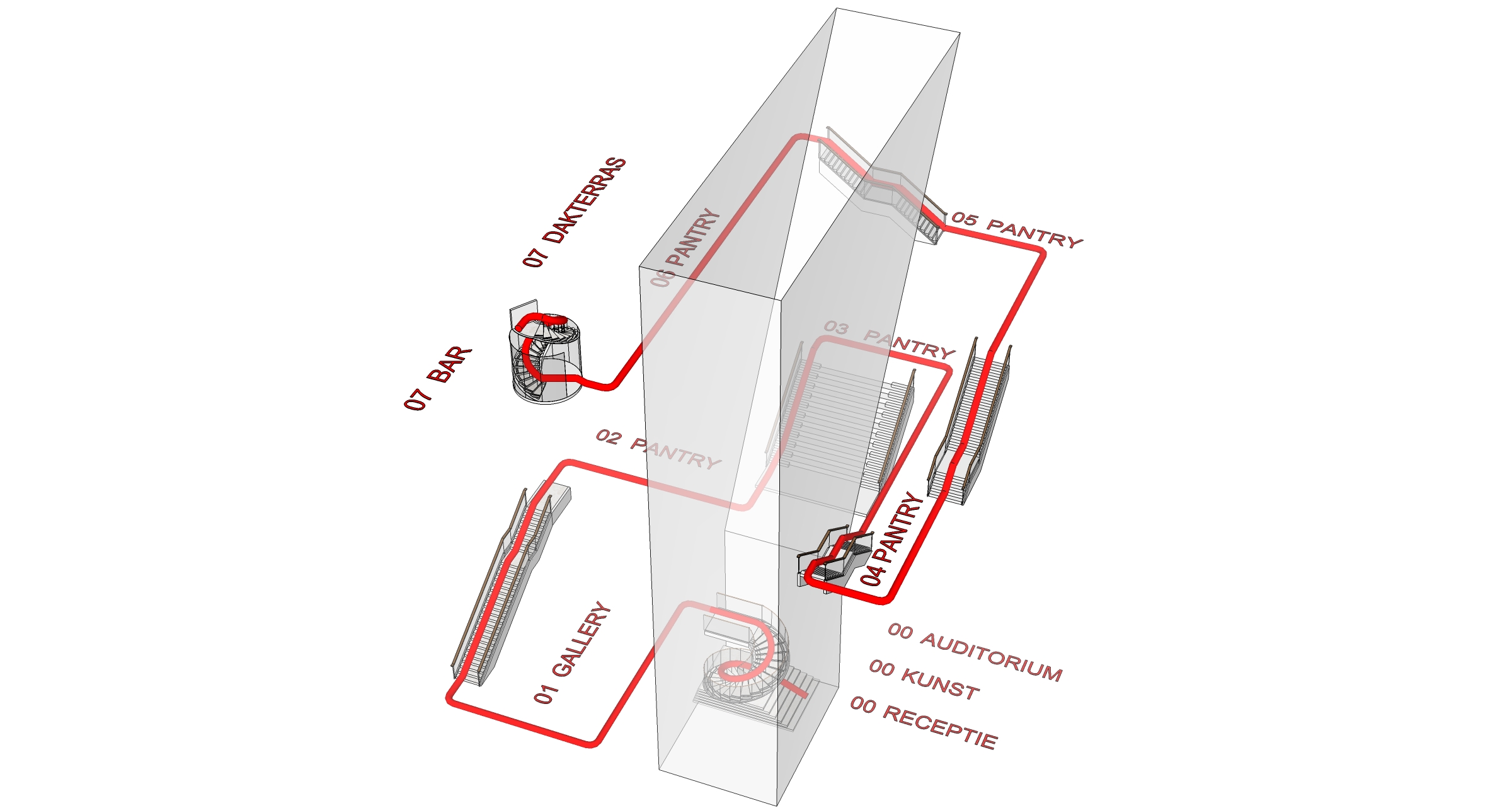 07 DAKTERRAS

07 BAR

06 PANTRY

05 PANTRY

03 PANTRY

02 PANTRY

04 PANTRY

01 GALLERY

00 AUDITORIUM

00 KUNST

00 RECEPTIE