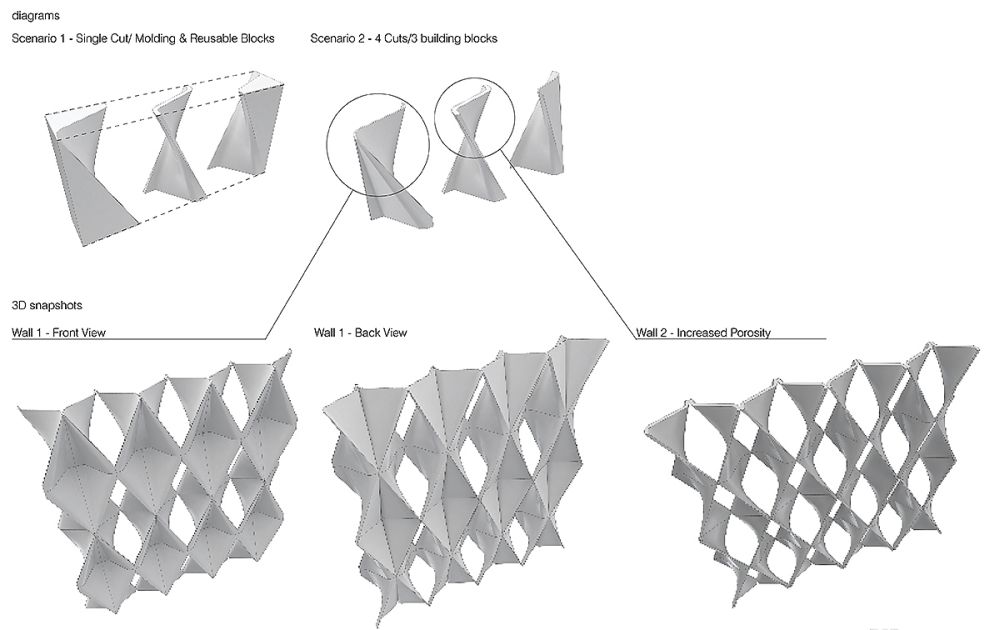 diagrams

Scenario 1 - Single Cut/ Molding & Reusable Blocks

Scenario 2 - 4 Cuts/3 building blocks

3D snapshots

Wall 1 - Front View

Wall 1 - Back View

Wall 2 - Increased Porosity