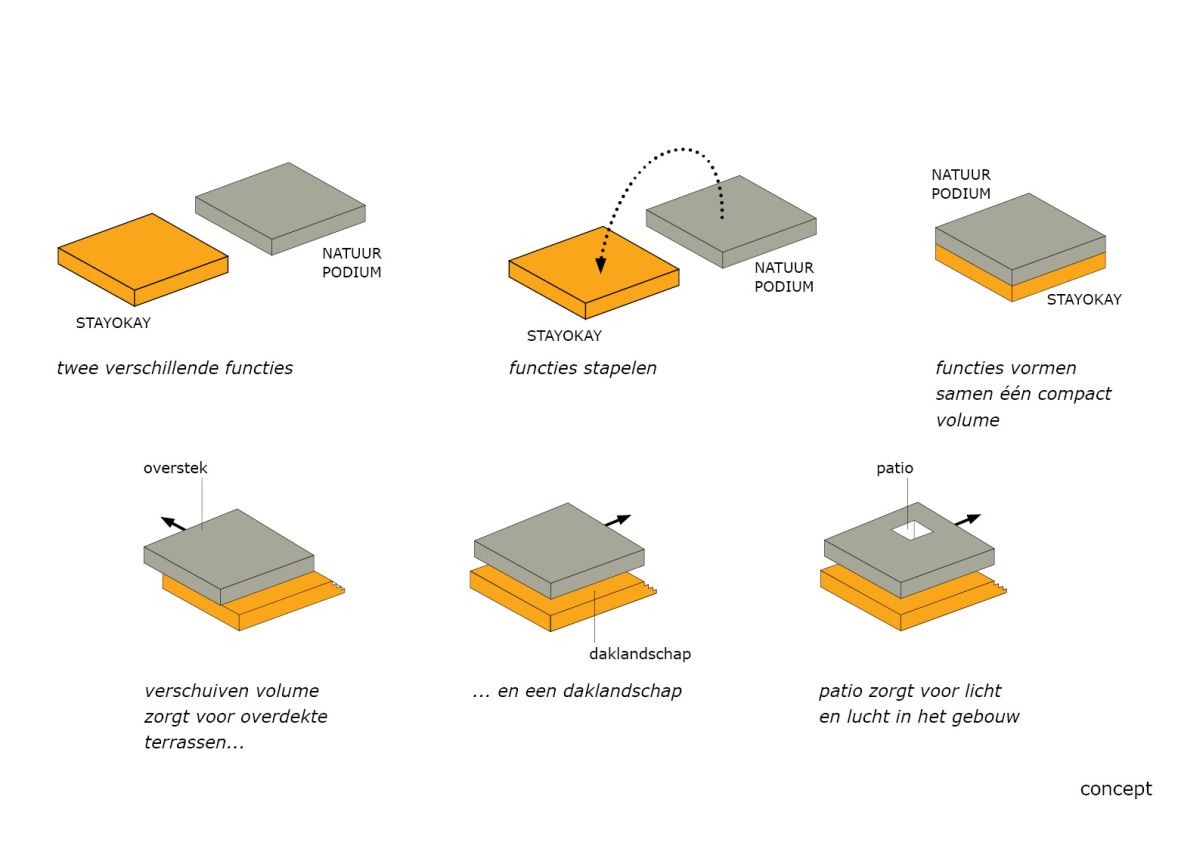 NATUUR
PODIUM

STAYOKAY

twee verschillende functies

NATUUR
PODIUM

STAYOKAY

functies stapelen

NATUUR
PODIUM

STAYOKAY

functies vormen samen één compact volume

overstek

verschuiven volume zorgt voor overdekte terrassen...

daklandschap

... en een daklandschap

patio

patio zorgt voor licht en lucht in het gebouw

concept